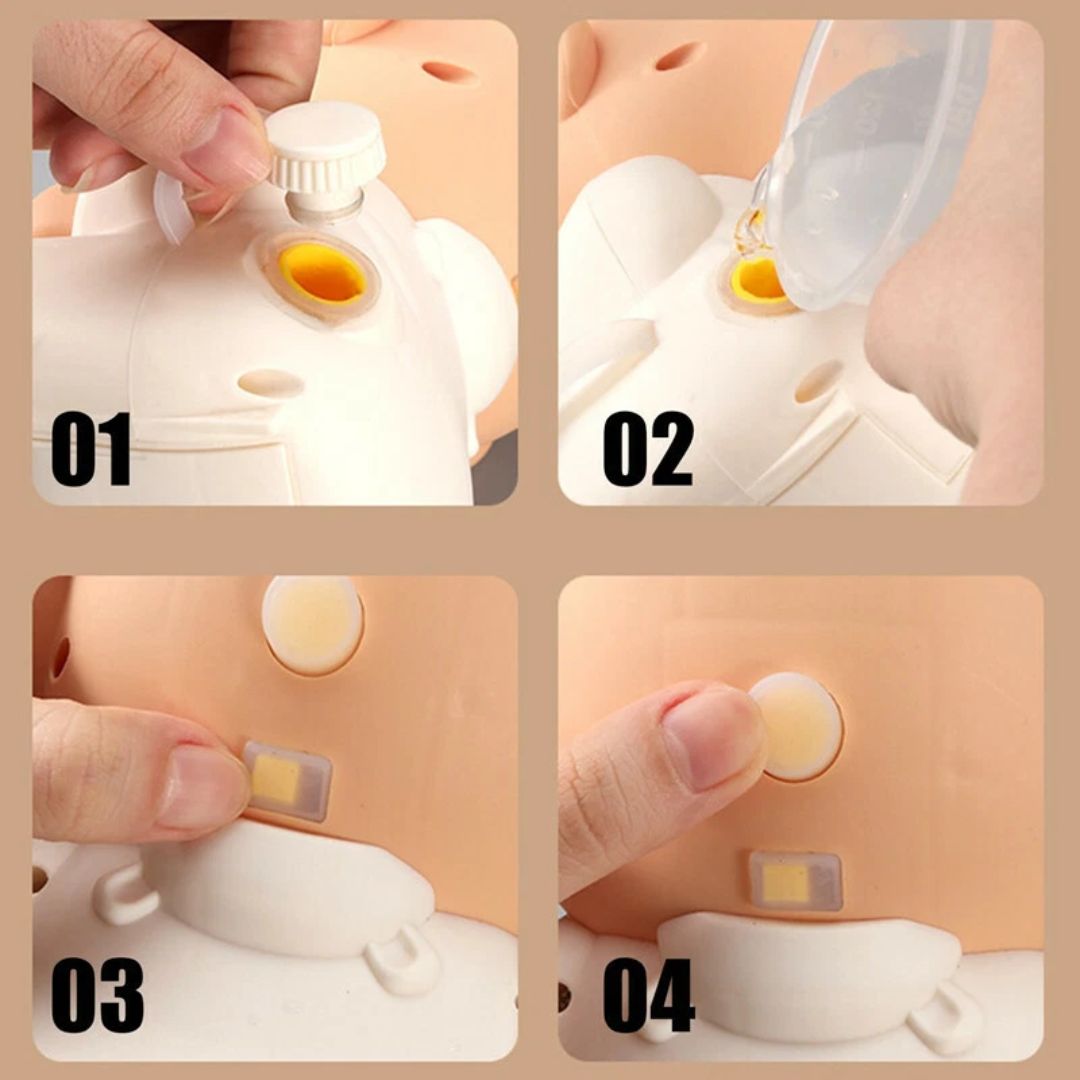 01

02

03

04